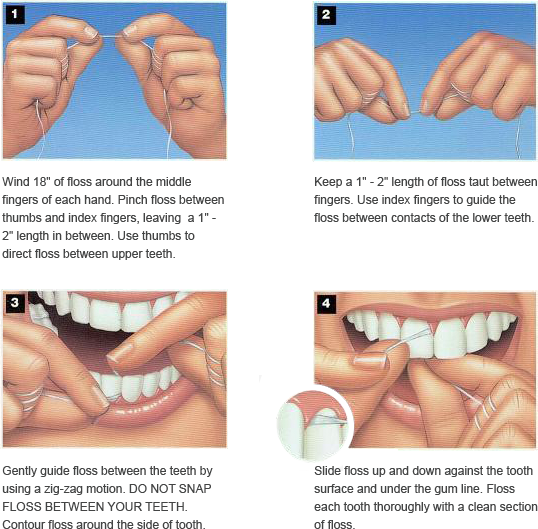 1

Wind 18" of floss around the middle fingers of each hand. Pinch floss between thumbs and index fingers, leaving a 1" - 2" length in between. Use thumbs to direct floss between upper teeth.

2

Keep a 1" - 2" length of floss taut between fingers. Use index fingers to guide the floss between contacts of the lower teeth.

3

Gently guide floss between the teeth by using a zig-zag motion. DO NOT SNAP FLOSS BETWEEN YOUR TEETH. Contour floss around the side of tooth.

4

Slide floss up and down against the tooth surface and under the gum line. Floss each tooth thoroughly with a clean section of floss.